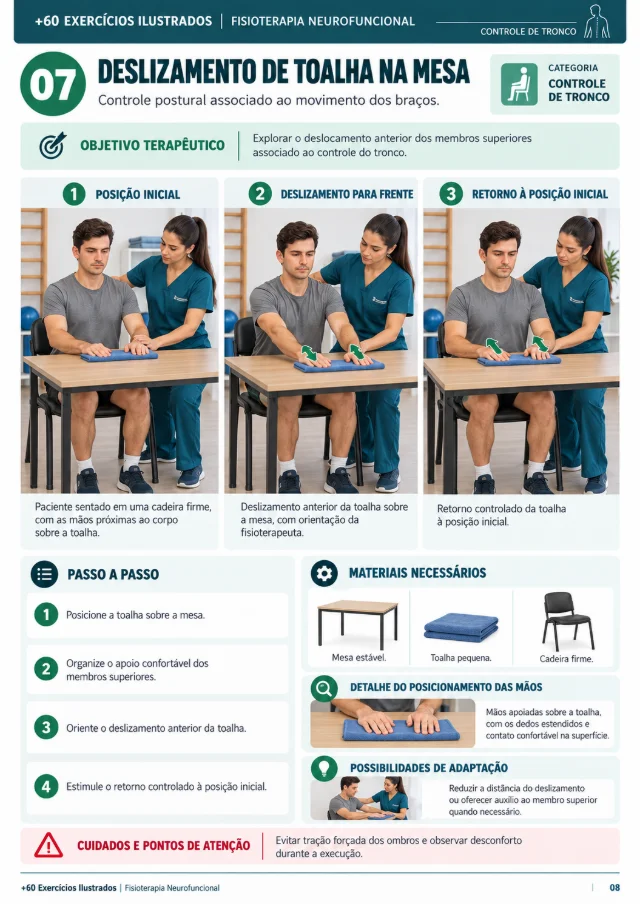 +60 EXERCÍCIOS ILUSTRADOS | FISIOTERAPIA NEUROFUNCIONAL

CONTROLE DE TRONCO

07

DESLIZAMENTO DE TOALHA NA MESA

Controle postural associado ao movimento dos braços.

CATEGORIA
CONTROLE DE TRONCO

OBJETIVO TERAPÊUTICO

Explorar o deslocamento anterior dos membros superiores associado ao controle do tronco.

1 POSIÇÃO INICIAL

Paciente sentado em uma cadeira firme, com as mãos próximas ao corpo sobre a toalha.

2 DESLIZAMENTO PARA FRENTE

Deslizamento anterior da toalha sobre a mesa, com orientação da fisioterapeuta.

3 RETORNO À POSIÇÃO INICIAL

Retorno controlado da toalha à posição inicial.

PASSO A PASSO

1 Posicione a toalha sobre a mesa.

2 Organize o apoio confortável dos membros superiores.

3 Oriente o deslizamento anterior da toalha.

4 Estimule o retorno controlado à posição inicial.

MATERIAIS NECESSÁRIOS

Mesa estável.

Toalha pequena.

Cadeira firme.

DETALHE DO POSICIONAMENTO DAS MÃOS

Mãos apoiadas sobre a toalha, com os dedos estendidos e contato confortável na superfície.

POSSIBILIDADES DE ADAPTAÇÃO

Reduzir a distância do deslizamento ou oferecer auxílio ao membro superior quando necessário.

CUIDADOS E PONTOS DE ATENÇÃO

Evitar tração forçada dos ombros e observar desconforto durante a execução.

+60 Exercícios Ilustrados | Fisioterapia Neurofuncional

08