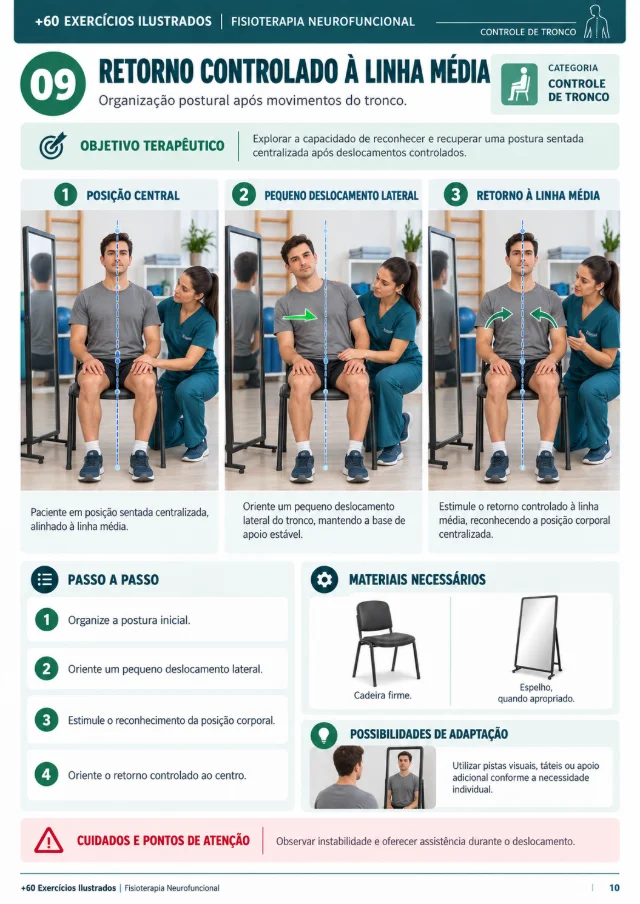 +60 EXERCÍCIOS ILUSTRADOS | FISIOTERAPIA NEUROFUNCIONAL

CONTROLE DE TRONCO

09

RETORNO CONTROLADO À LINHA MÉDIA

Organização postural após movimentos do tronco.

CATEGORIA
CONTROLE DE TRONCO

OBJETIVO TERAPÊUTICO

Explorar a capacidade de reconhecer e recuperar uma postura sentada centralizada após deslocamentos controlados.

1 POSIÇÃO CENTRAL

Paciente em posição sentada centralizada, alinhado à linha média.

2 PEQUENO DESLOCAMENTO LATERAL

Oriente um pequeno deslocamento lateral do tronco, mantendo a base de apoio estável.

3 RETORNO À LINHA MÉDIA

Estimule o retorno controlado à linha média, reconhecendo a posição corporal centralizada.

PASSO A PASSO

1 Organize a postura inicial.

2 Oriente um pequeno deslocamento lateral.

3 Estimule o reconhecimento da posição corporal.

4 Oriente o retorno controlado ao centro.

MATERIAIS NECESSÁRIOS

Cadeira firme.

Espelho, quando apropriado.

POSSIBILIDADES DE ADAPTAÇÃO

Utilizar pistas visuais, táteis ou apoio adicional conforme a necessidade individual.

CUIDADOS E PONTOS DE ATENÇÃO

Observar instabilidade e oferecer assistência durante o deslocamento.

+60 Exercícios Ilustrados | Fisioterapia Neurofuncional

10